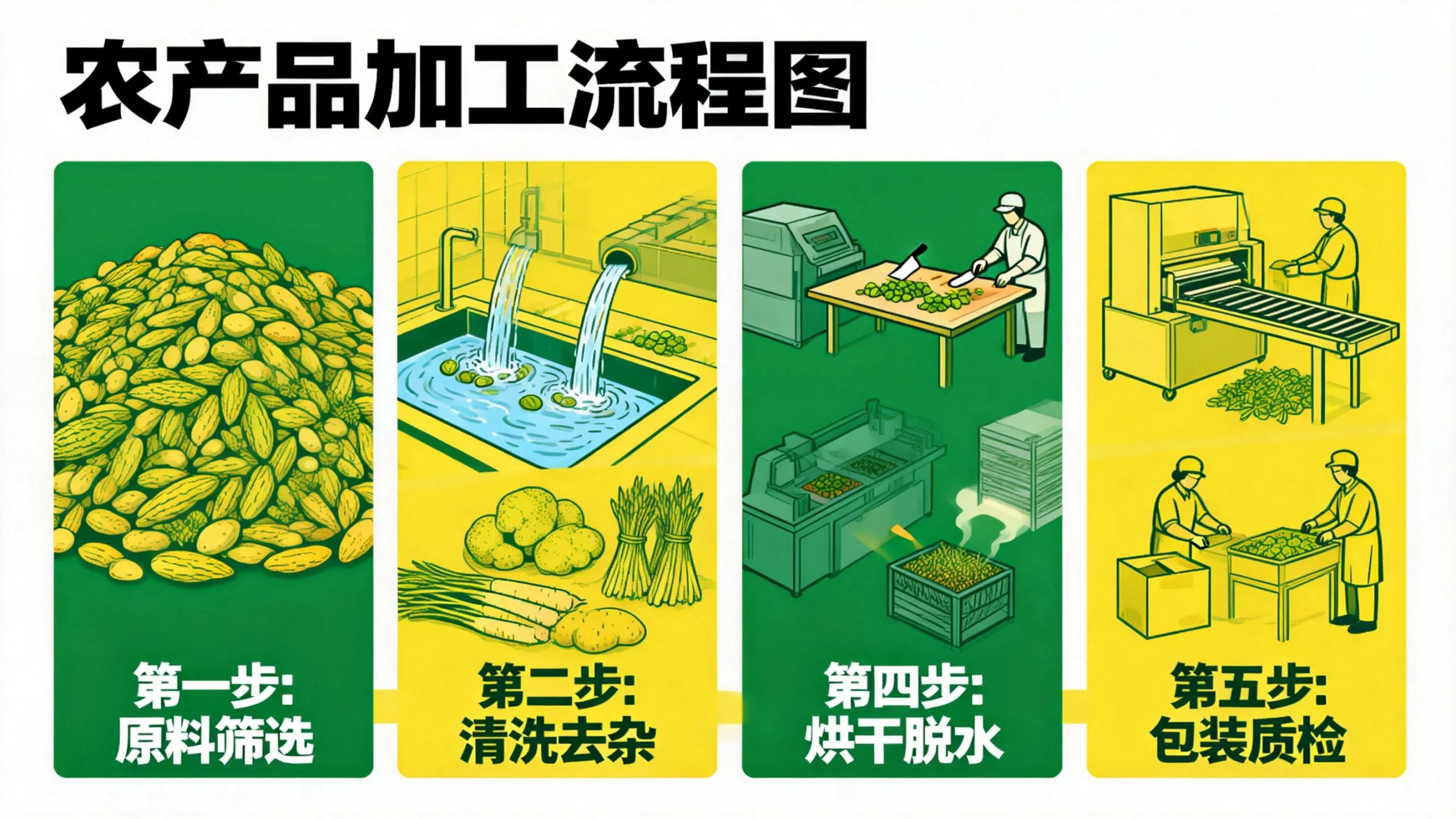 农产品加工流程图

第一步:
原料筛选

第二步:
清洗去杂

第四步:
烘干脱水

第五步:
包装质检